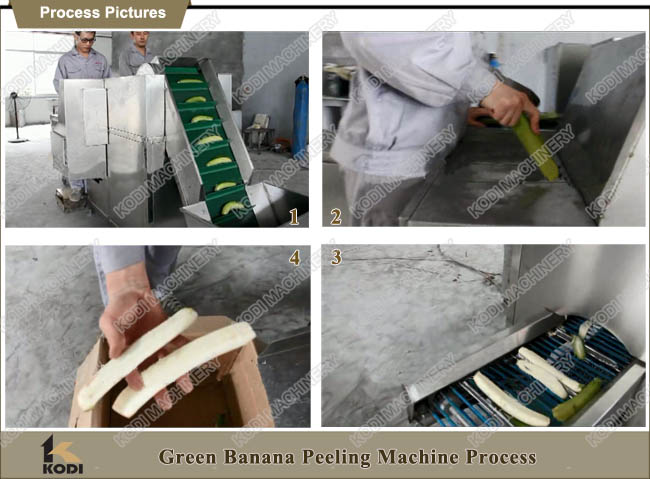 Process Pictures

KODI MACHINERY

1

2

4

3

KODI

Green Banana Peeling Machine Process